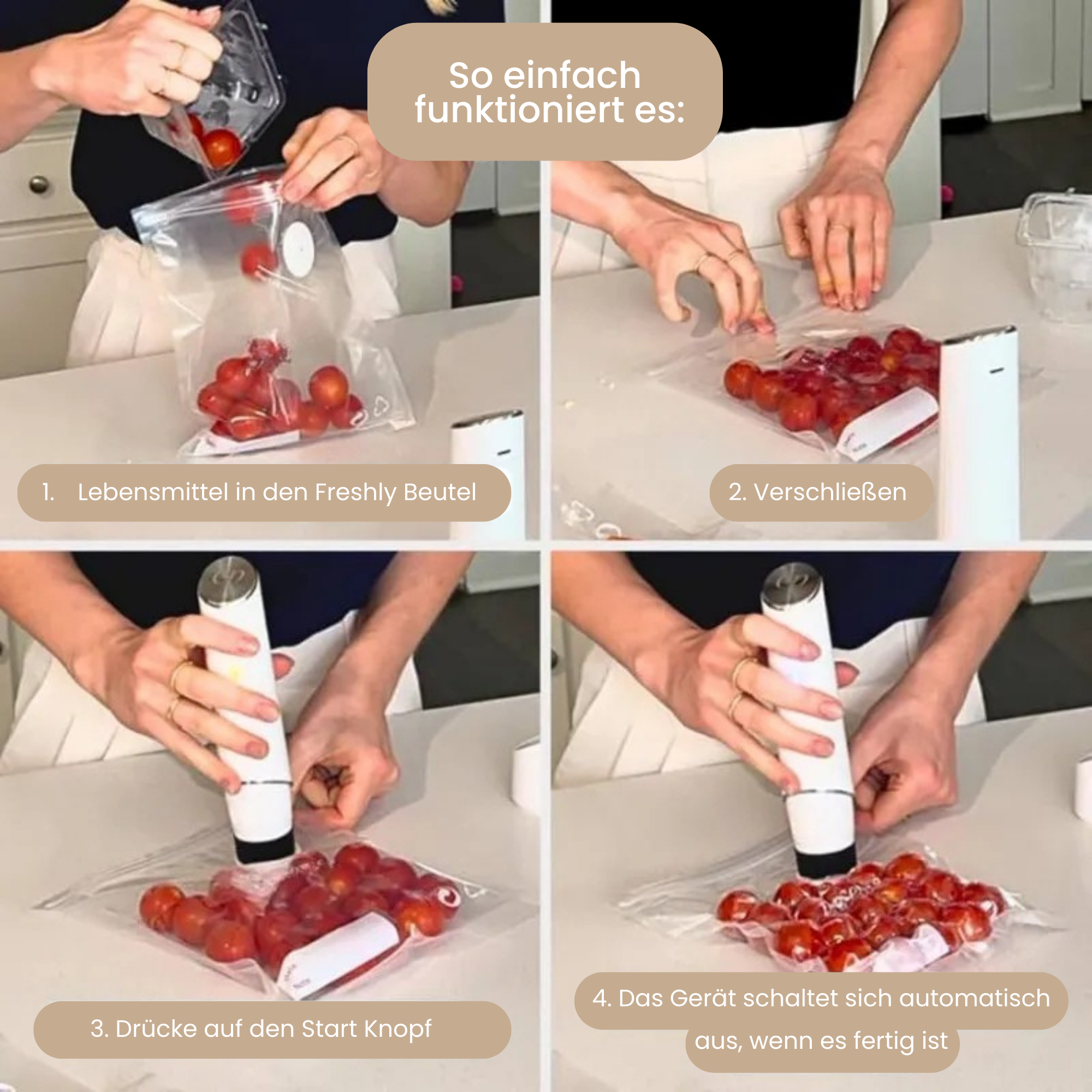 So einfach funktioniert es:

1. Lebensmittel in den Freshly Beutel

2. Verschließen

3. Drücke auf den Start Knopf

4. Das Gerät schaltet sich automatisch aus, wenn es fertig ist